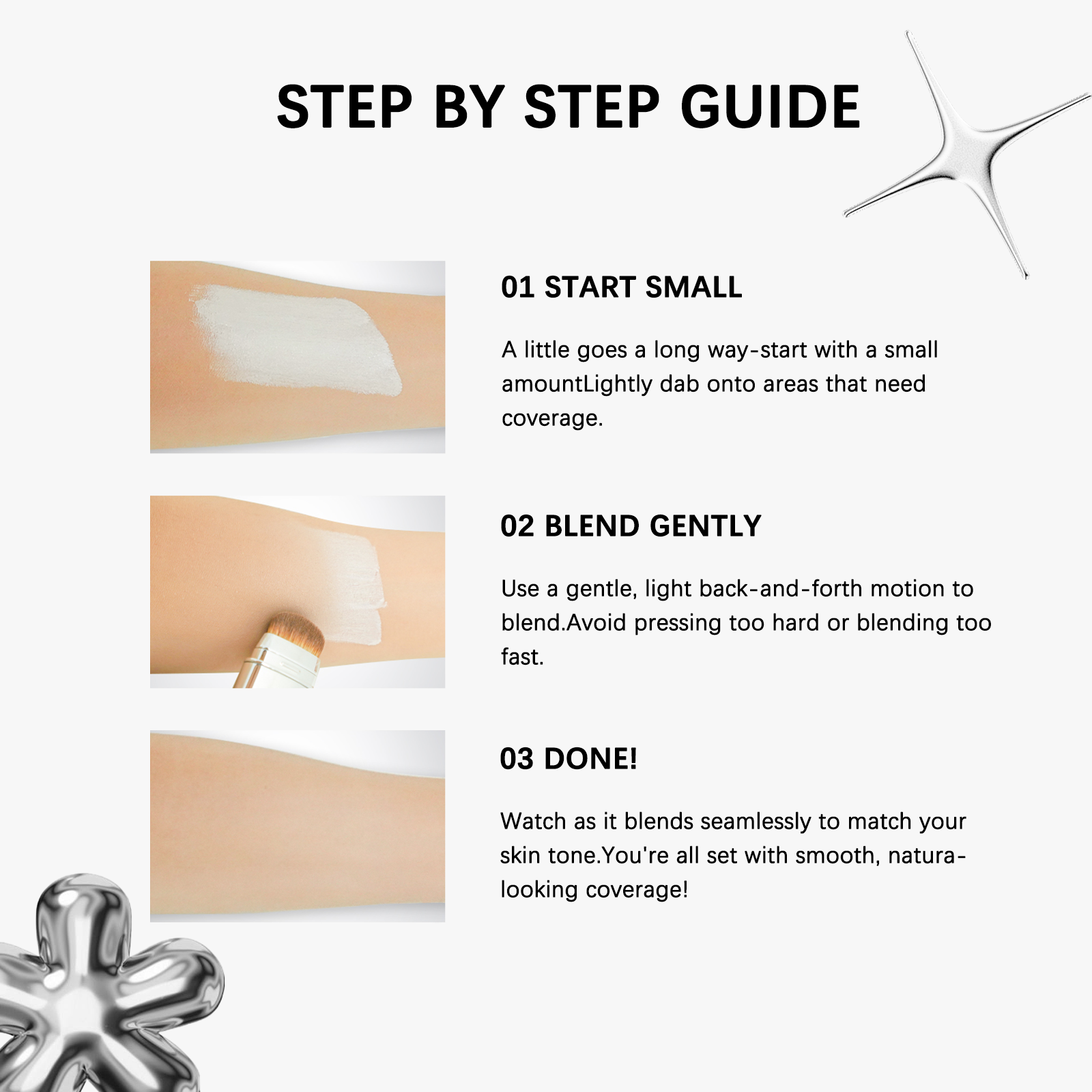 STEP BY STEP GUIDE

01 START SMALL

A little goes a long way-start with a small amountLightly dab onto areas that need coverage.

02 BLEND GENTLY

Use a gentle, light back-and-forth motion to blend.Avoid pressing too hard or blending too fast.

03 DONE!

Watch as it blends seamlessly to match your skin tone.You're all set with smooth, natura-looking coverage!